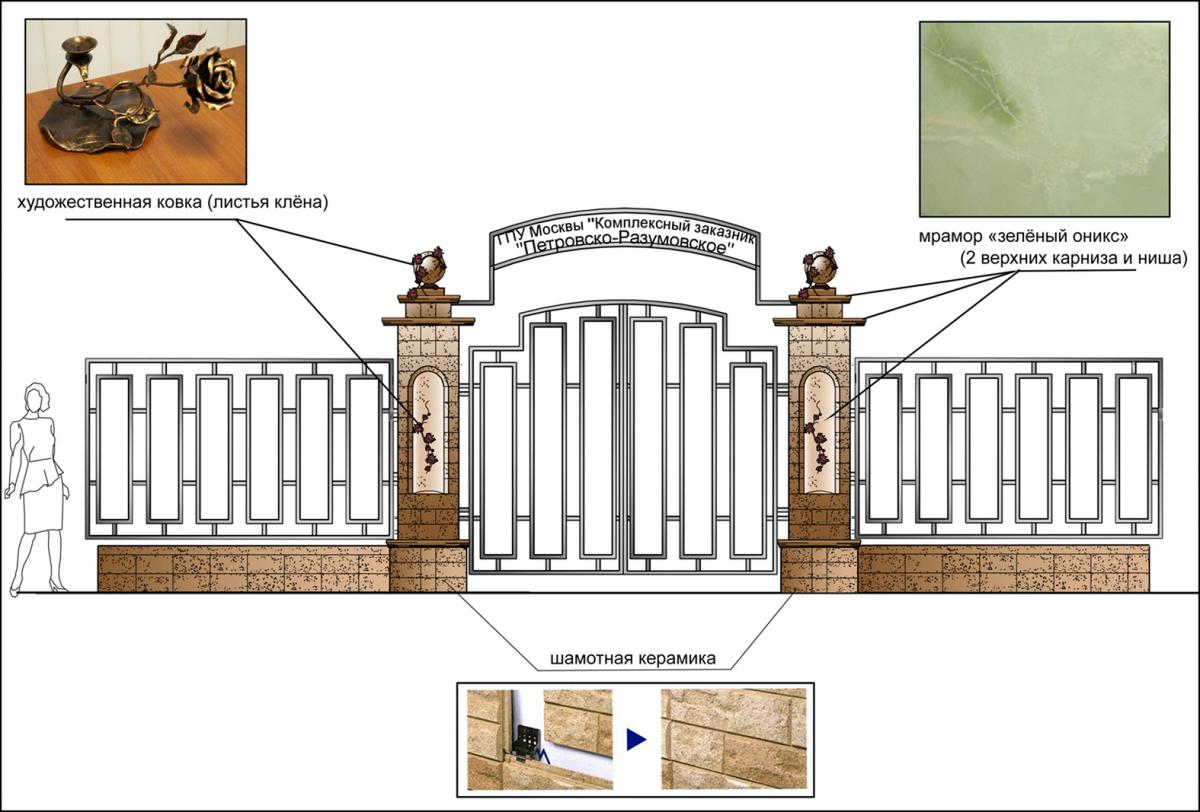 художественная ковка (листья клёна)

ГПУ Москвы "Комплексный заказник "Петровско-Разумовское"

мрамор «зелёный оникс» (2 верхних карниза и ниша)

шамотная керамика