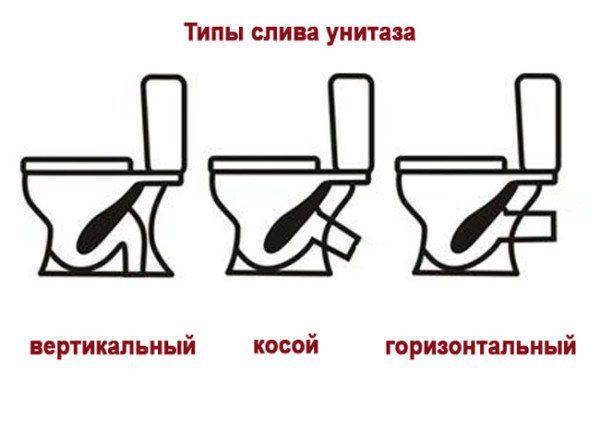 Типы слива унитаза

вертикальный

косой

горизонтальный