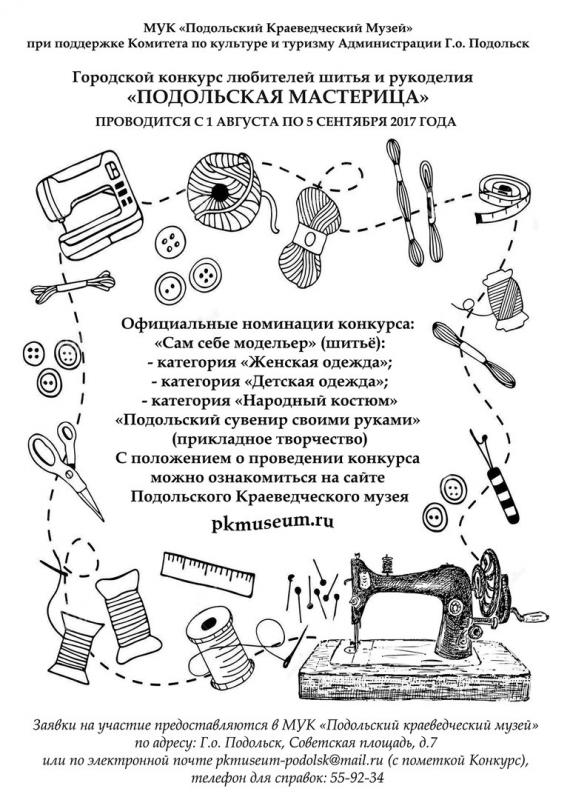 МУК «Подольский Краеведческий Музей»
при поддержке Комитета по культуре и туризму Администрации Г.о. Подольск

Городской конкурс любителей шитья и рукоделия
«ПОДОЛЬСКАЯ МАСТЕРИЦА»
ПРОВОДИТСЯ С 1 АВГУСТА ПО 5 СЕНТЯБРЯ 2017 ГОДА

Официальные номинации конкурса:
«Сам себе модельер» (шитьё):
- категория «Женская одежда»;
- категория «Детская одежда»;
- категория «Народный костюм»
«Подольский сувенир своими руками»
(прикладное творчество)
С положением о проведении конкурса можно ознакомиться на сайте Подольского Краеведческого музея
pkmuseum.ru

Заявки на участие предоставляются в МУК «Подольский краеведческий музей»
по адресу: Г.о. Подольск, Советская площадь, д.7
или по электронной почте pkmuseum-podolsk@mail.ru (с пометкой Конкурс),
телефон для справок: 55-92-34